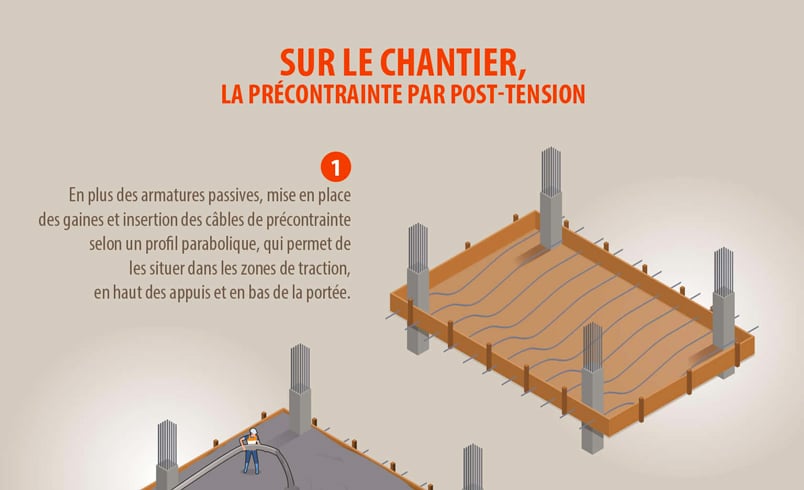 SUR LE CHANTIER,
LA PRÉCONTRAINTE PAR POST-TENSION

1

En plus des armatures passives, mise en place des gaines et insertion des câbles de précontrainte selon un profil parabolique, qui permet de les situer dans les zones de traction, en haut des appuis et en bas de la portée.